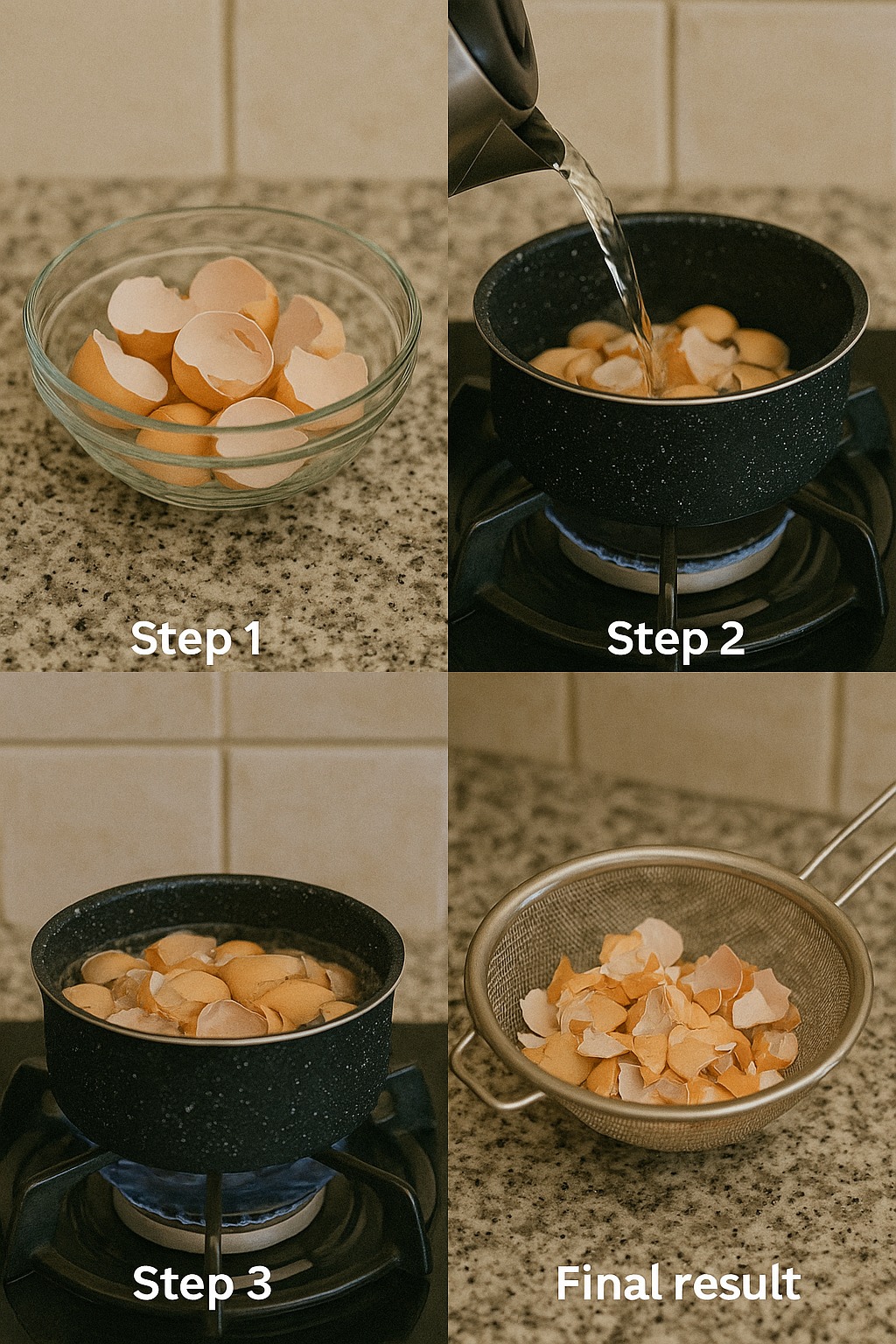 Step 1

Step 2

Step 3

Final result